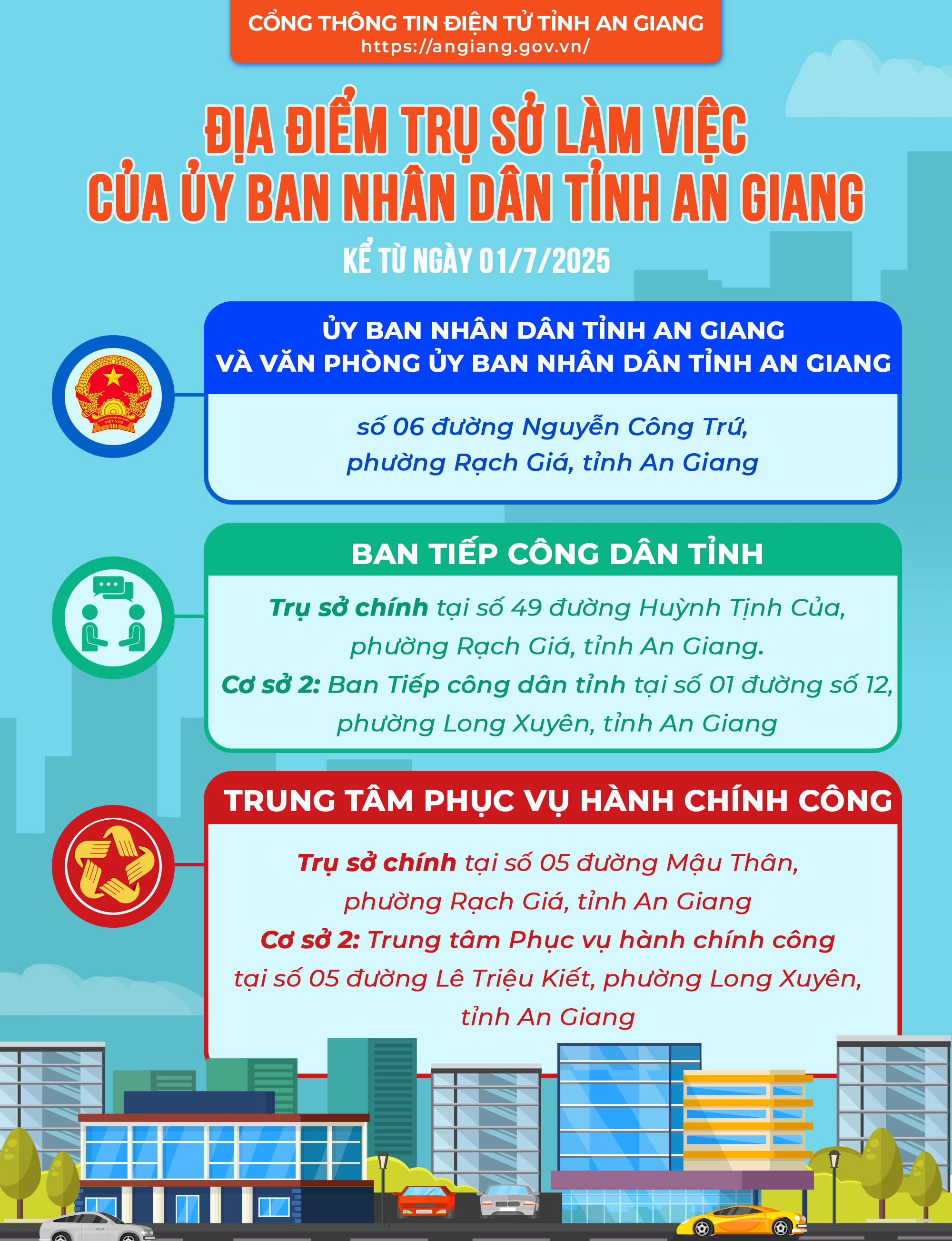 CỔNG THÔNG TIN ĐIỆN TỬ TỈNH AN GIANG
https://angiang.gov.vn/

ĐỊA ĐIỂM TRỤ SỞ LÀM VIỆC CỦA ỦY BAN NHÂN DÂN TỈNH AN GIANG

KỂ TỪ NGÀY 01/7/2025

ỦY BAN NHÂN DÂN TỈNH AN GIANG VÀ VĂN PHÒNG ỦY BAN NHÂN DÂN TỈNH AN GIANG

số 06 đường Nguyễn Công Trứ, phường Rạch Giá, tỉnh An Giang

BAN TIẾP CÔNG DÂN TỈNH

Trụ sở chính tại số 49 đường Huỳnh Tịnh Của, phường Rạch Giá, tỉnh An Giang.
Cơ sở 2: Ban Tiếp công dân tỉnh tại số 01 đường số 12, phường Long Xuyên, tỉnh An Giang

TRUNG TÂM PHỤC VỤ HÀNH CHÍNH CÔNG

Trụ sở chính tại số 05 đường Mậu Thân, phường Rạch Giá, tỉnh An Giang
Cơ sở 2: Trung tâm Phục vụ hành chính công tại số 05 đường Lê Triệu Kiết, phường Long Xuyên, tỉnh An Giang